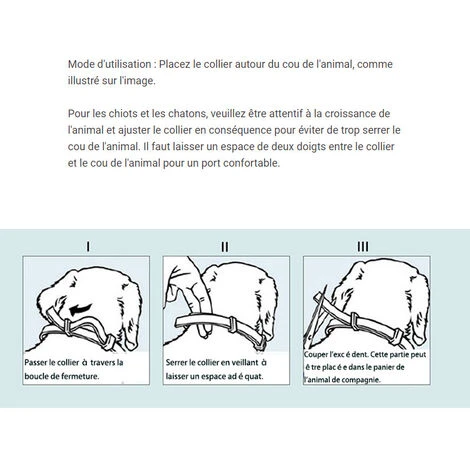 Mode d'utilisation : Placez le collier autour du cou de l'animal, comme illustré sur l'image.

Pour les chiots et les chatons, veuillez être attentif à la croissance de l'animal et ajuster le collier en conséquence pour éviter de trop serrer le cou de l'animal. Il faut laisser un espace de deux doigts entre le collier et le cou de l'animal pour un port confortable.

I

Passer le collier à travers la boucle de fermeture.

II

Serrer le collier en veillant à laisser un espace ad é quat.

III

Couper l'exc é dent. Cette partie peut ê tre plac é e dans le panier de l'animal de compagnie.