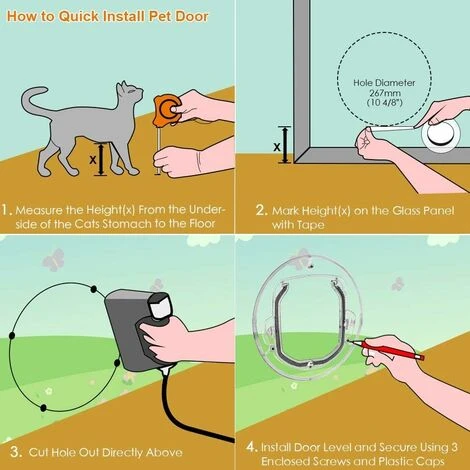 How to Quick Install Pet Door

x

1. Measure the Height(x) From the Underside of the Cats Stomach to the Floor

Hole Diameter 267mm (10 4/8")

x

2. Mark Height(x) on the Glass Panel with Tape

3. Cut Hole Out Directly Above

4. Install Door Level and Secure Using 3 Enclosed Screws and Plastic Caps