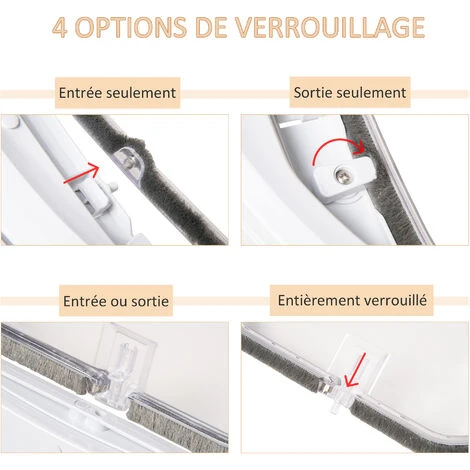 4 OPTIONS DE VERROUILLAGE

Entrée seulement

Sortie seulement

Entrée ou sortie

Entièrement verrouillé