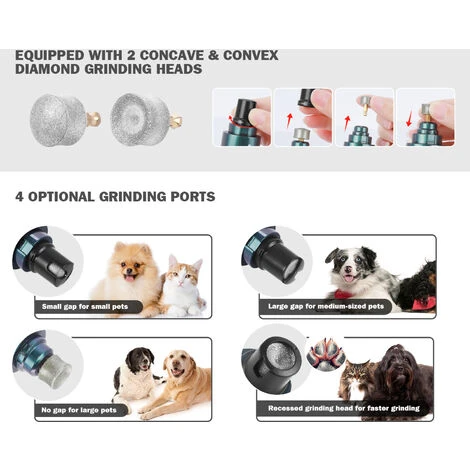 EQUIPPED WITH 2 CONCAVE & CONVEX DIAMOND GRINDING HEADS

4 OPTIONAL GRINDING PORTS

Small gap for small pets

Large gap for medium-sized pets

No gap for large pets

Recessed grinding head for faster grinding