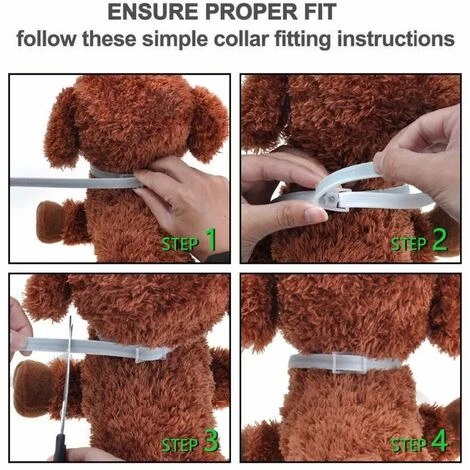 ENSURE PROPER FIT
follow these simple collar fitting instructions

STEP 1

STEP 2

STEP 3

STEP 4