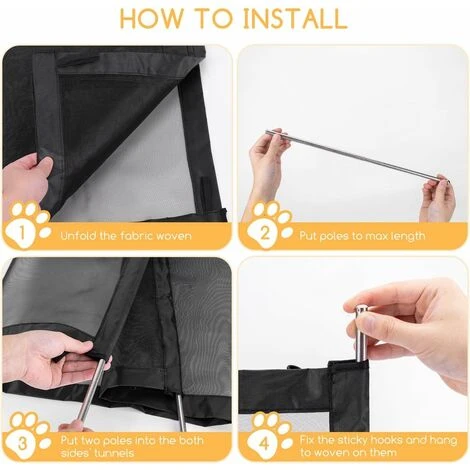 HOW TO INSTALL

1 Unfold the fabric woven

2 Put poles to max length

3 Put two poles into the both sides' tunnels

4 Fix the sticky hooks and hang to woven on them