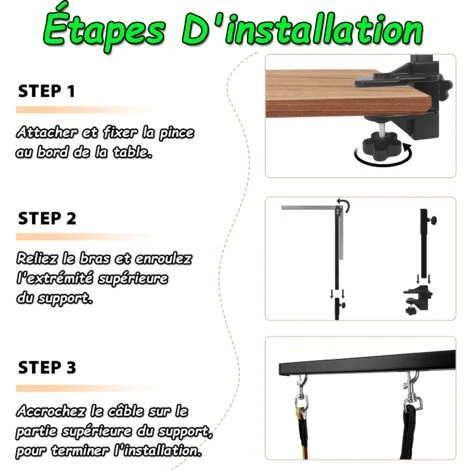 Étapes D'installation

STEP 1

Attacher et fixer la pince au bord de la table.

STEP 2

Reliez le bras et enroulez l'extrémité supérieure du support.

STEP 3

Accrochez le câble sur le partie supérieure du support, pour terminer l'installation.