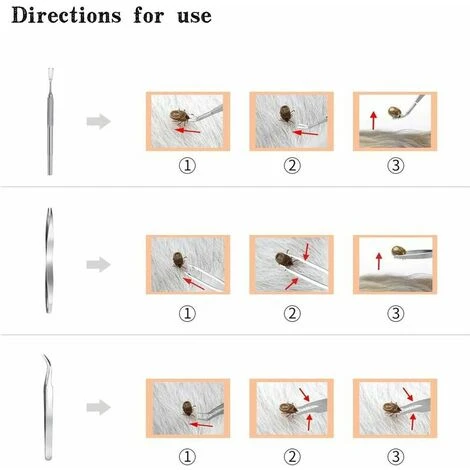 Directions for use

①
②
③

①
②
③

①
②
③