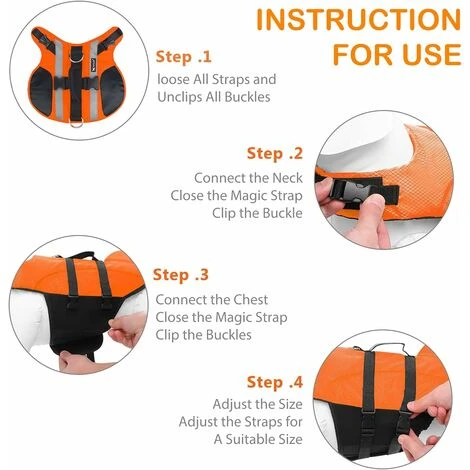 INSTRUCTION FOR USE

Step .1

loose All Straps and Unclips All Buckles

Step .2

Connect the Neck
Close the Magic Strap
Clip the Buckle

Step .3

Connect the Chest
Close the Magic Strap
Clip the Buckles

Step .4

Adjust the Size
Adjust the Straps for A Suitable Size