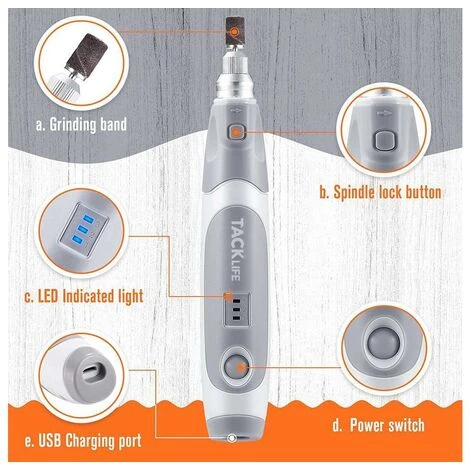 a. Grinding band

b. Spindle lock button

TACKLIFE

c. LED Indicated light

d. Power switch

e. USB Charging port