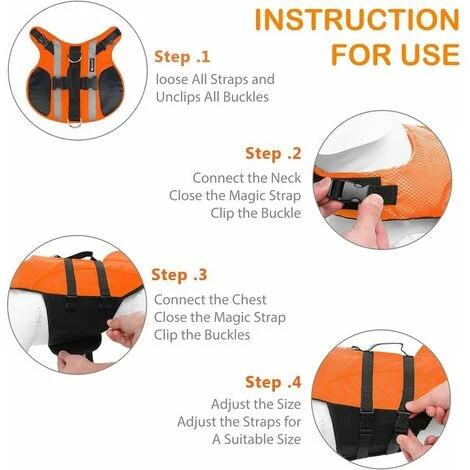 INSTRUCTION FOR USE

Step .1
loose All Straps and Unclips All Buckles

Step .2
Connect the Neck
Close the Magic Strap
Clip the Buckle

Step .3
Connect the Chest
Close the Magic Strap
Clip the Buckles

Step .4
Adjust the Size
Adjust the Straps for A Suitable Size