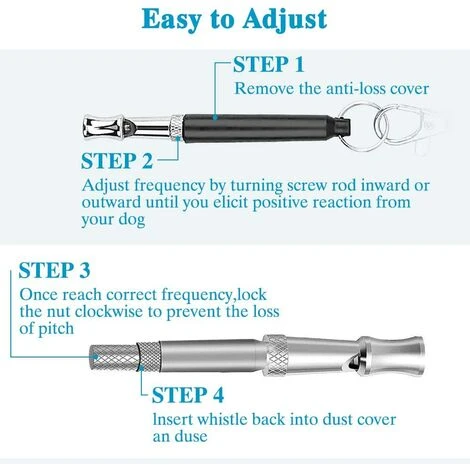 Easy to Adjust

STEP 1
Remove the anti-loss cover

STEP 2
Adjust frequency by turning screw rod inward or outward until you elicit positive reaction from your dog

STEP 3
Once reach correct frequency,lock the nut clockwise to prevent the loss of pitch

STEP 4
lnsert whistle back into dust cover an duse