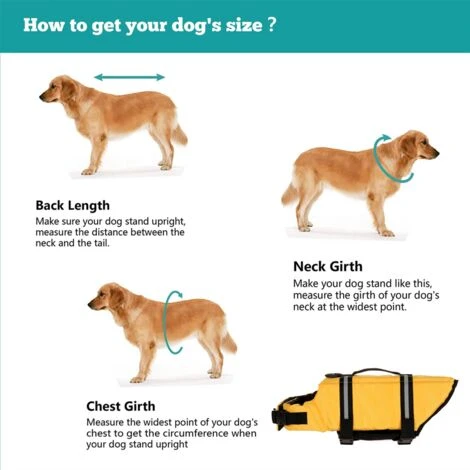 How to get your dog's size ?

Back Length
Make sure your dog stand upright, measure the distance between the neck and the tail.

Neck Girth
Make your dog stand like this, measure the girth of your dog's neck at the widest point.

Chest Girth
Measure the widest point of your dog's chest to get the circumference when your dog stand upright